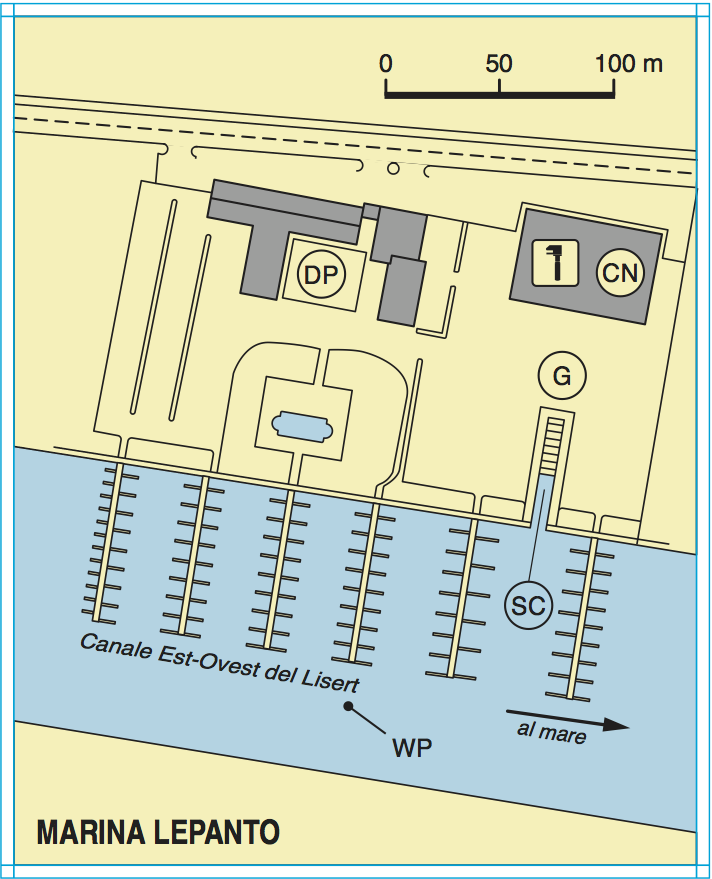 0 50 100 m

DP

CN

G

SC

Canale Est-Ovest del Lisert

WP

al mare

MARINA LEPANTO