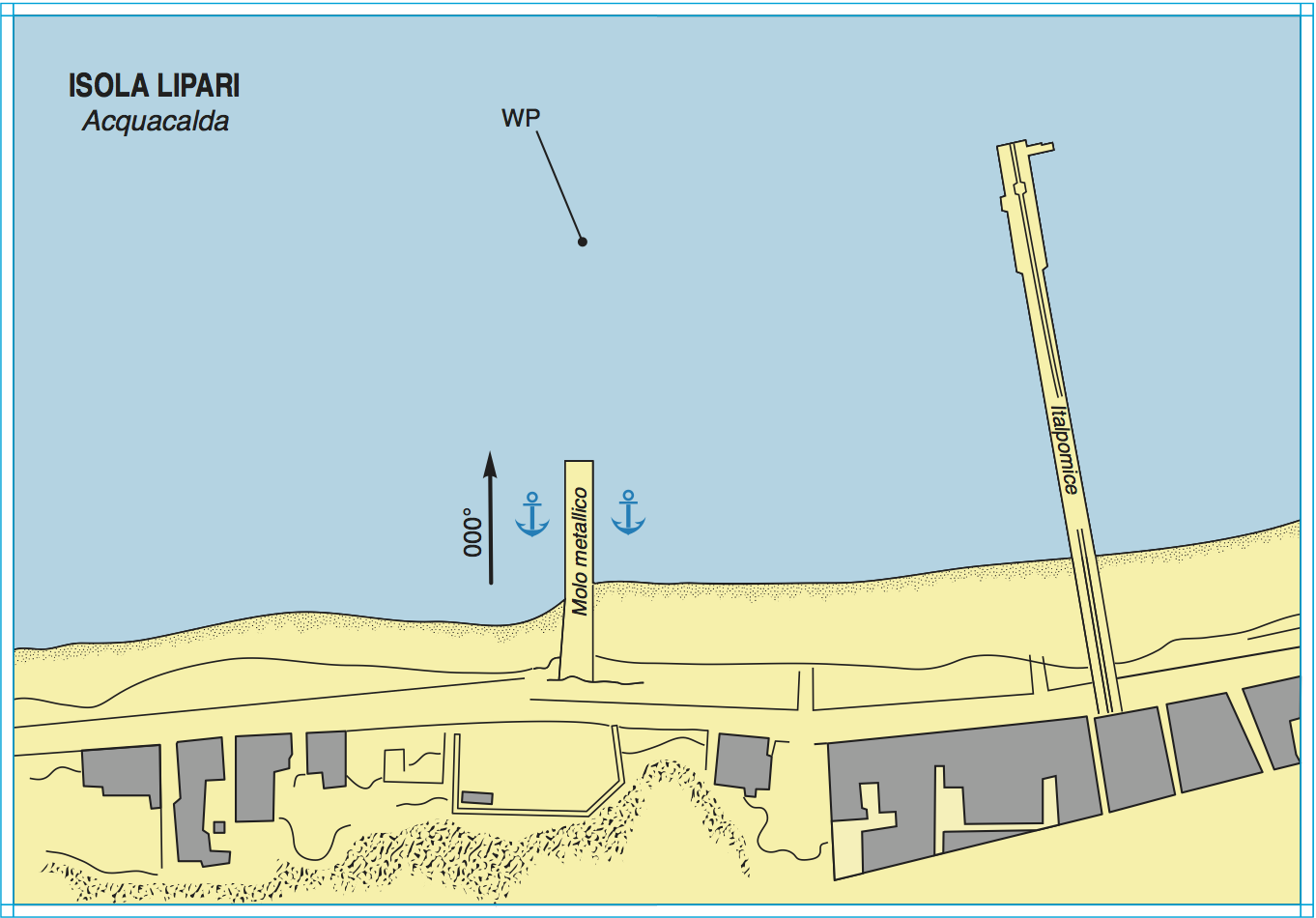 ISOLA LIPARI
Acquacalda

WP

000°

Molo metallico

Italpomice